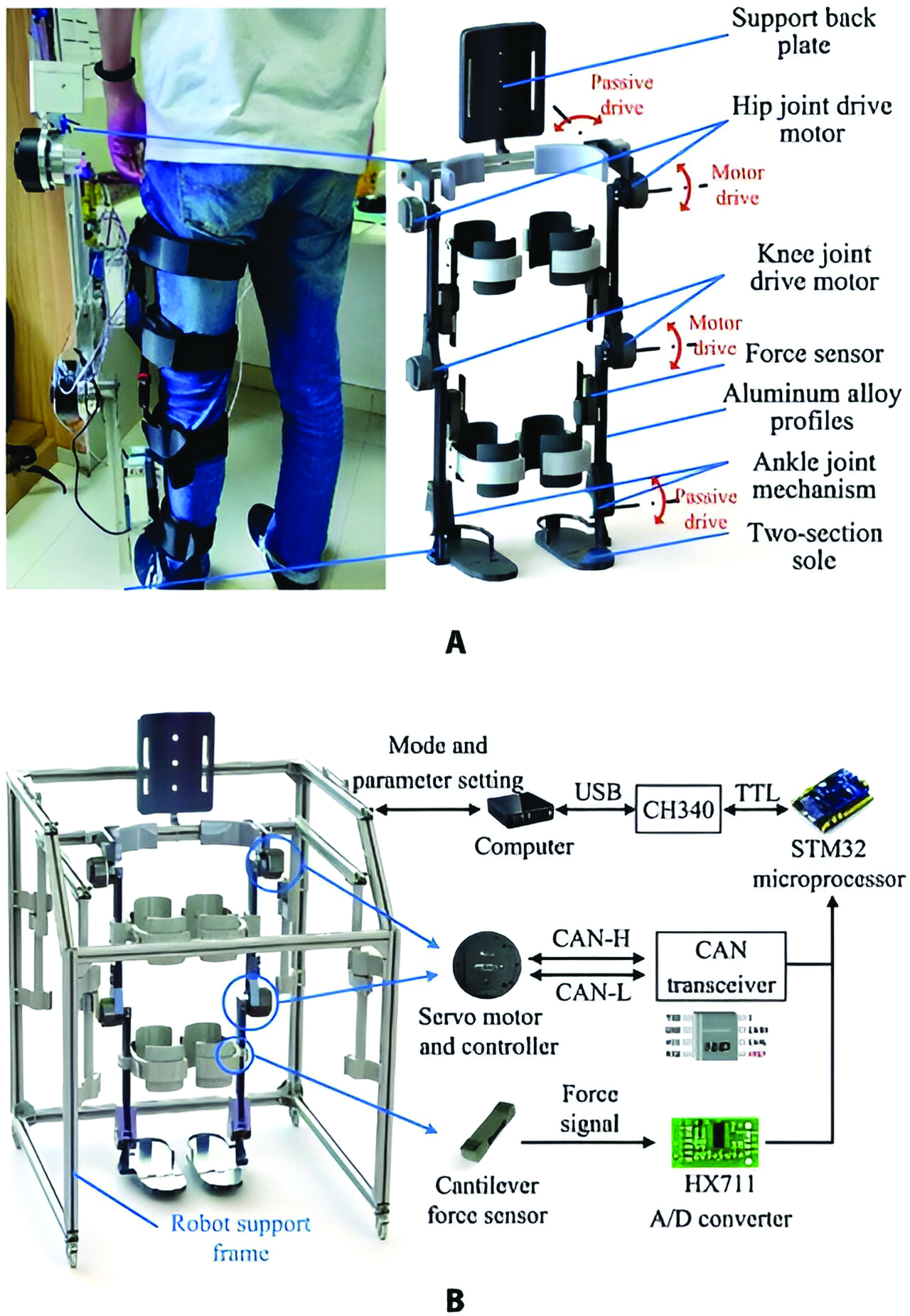 Support back plate

Passive drive

Hip joint drive motor

Motor drive

Knee joint drive motor

Motor drive

Force sensor

Aluminum alloy profiles

Ankle joint mechanism

Passive drive

Two-section sole

A

Mode and parameter setting

USB

CH340

TTL

Computer

STM32 microprocessor

CAN-H

CAN-L

CAN transceiver

Servo motor and controller

Force signal

Cantilever force sensor

HX711 A/D converter

Robot support frame

B